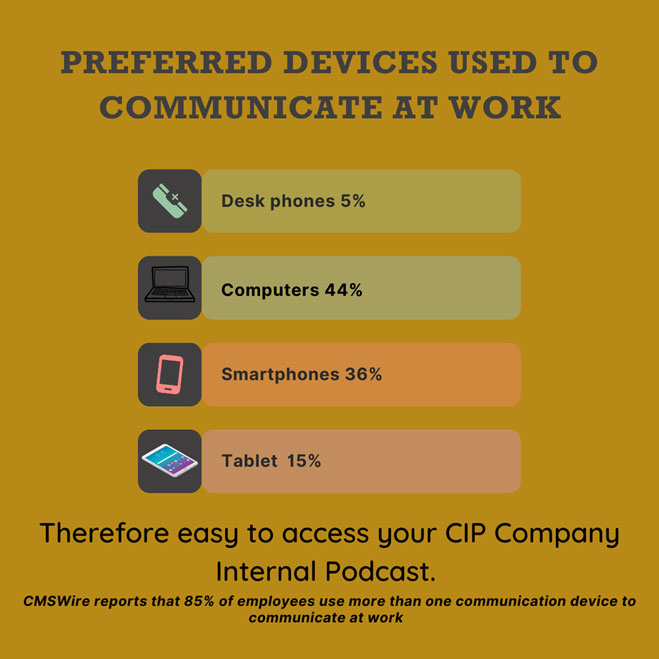 PREFERRED DEVICES USED TO COMMUNICATE AT WORK

Desk phones 5%

Computers 44%

Smartphones 36%

Tablet 15%

Therefore easy to access your CIP Company Internal Podcast.

CMSWire reports that 85% of employees use more than one communication device to communicate at work